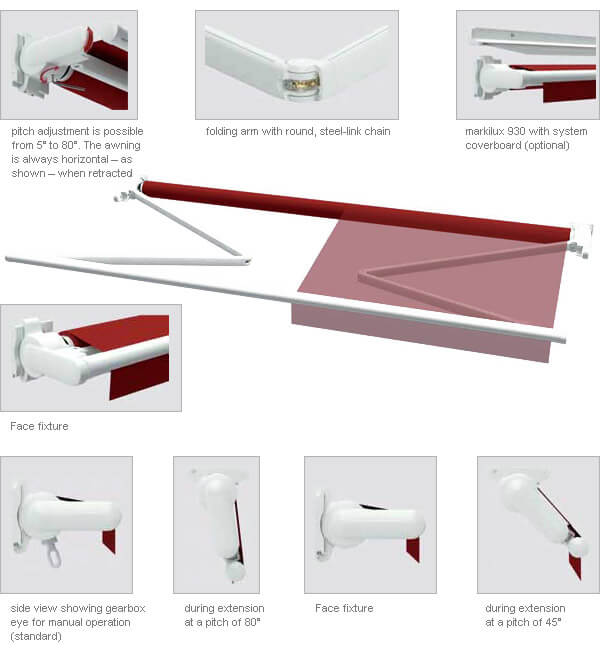 pitch adjustment is possible from 5° to 80°. The awning is always horizontal – as shown – when retracted

folding arm with round, steel-link chain

markilux 930 with system coverboard (optional)

Face fixture

side view showing gearbox eye for manual operation (standard)

during extension at a pitch of 80°

Face fixture

during extension at a pitch of 45°